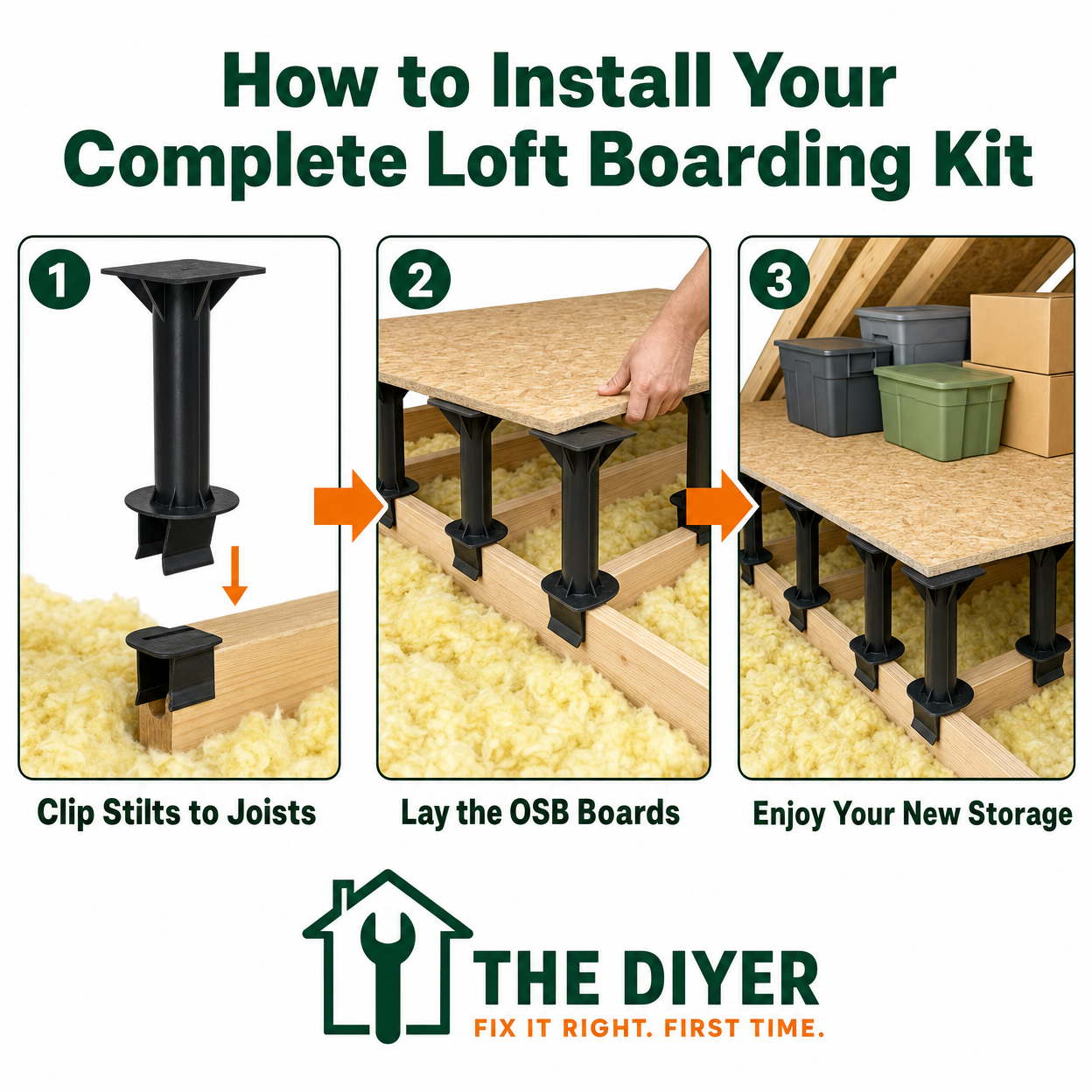 How to Install Your Complete Loft Boarding Kit

1

Clip Stilts to Joists

2

Lay the OSB Boards

3

Enjoy Your New Storage

THE DIYER
FIX IT RIGHT. FIRST TIME.